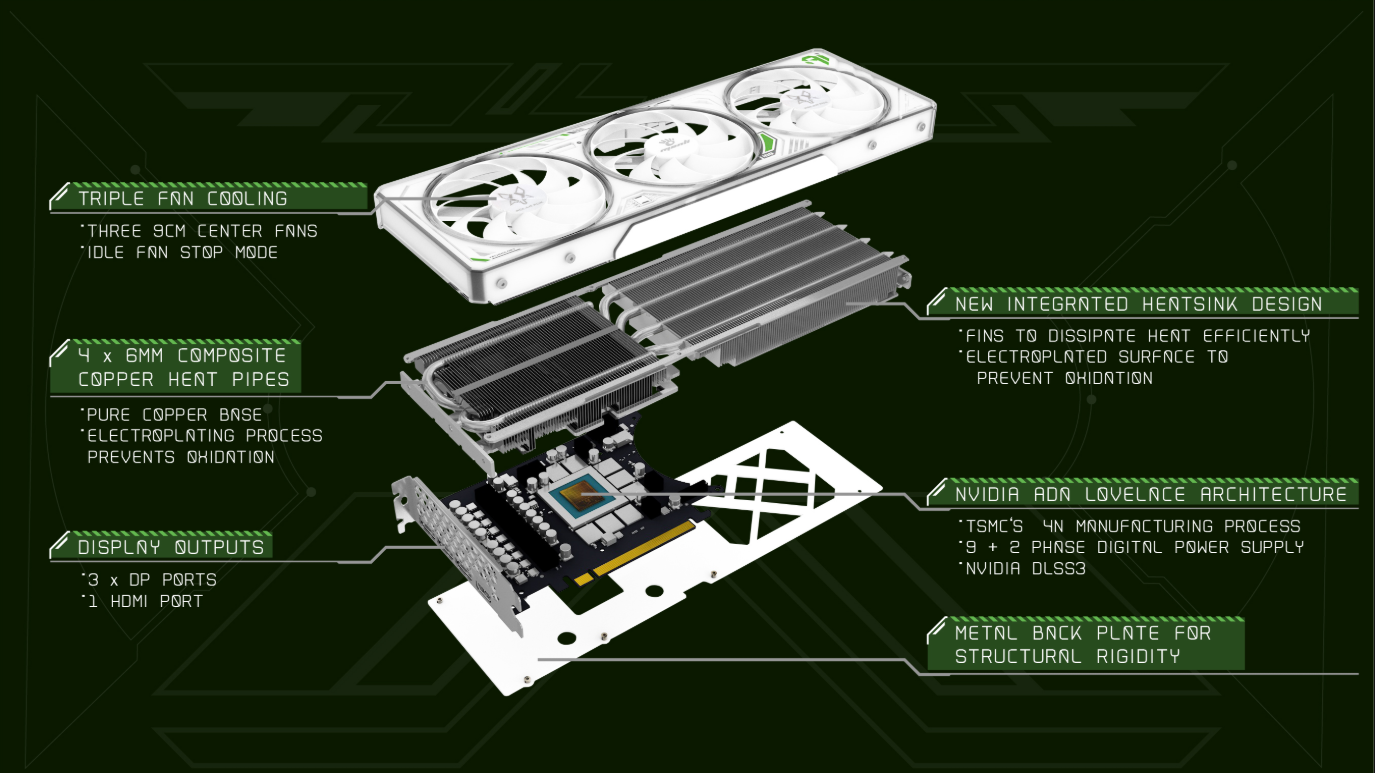 TRIPLE FAN COOLING

·THREE 9CM CENTER FANS
·IDLE FAN STOP MODE

4 x 6MM COMPOSITE COPPER HEAT PIPES

·PURE COPPER BASE
·ELECTROPLATING PROCESS PREVENTS OXIDATION

DISPLAY OUTPUTS

·3 x DP PORTS
·1 HDMI PORT

NEW INTEGRATED HEATSINK DESIGN

·FINS TO DISSIPATE HEAT EFFICIENTLY
·ELECTROPLATED SURFACE TO PREVENT OXIDATION

NVIDIA ADA LOVELACE ARCHITECTURE

·TSMC'S 4N MANUFACTURING PROCESS
·9 + 2 PHASE DIGITAL POWER SUPPLY
·NVIDIA DLSS3

METAL BACK PLATE FOR STRUCTURAL RIGIDITY